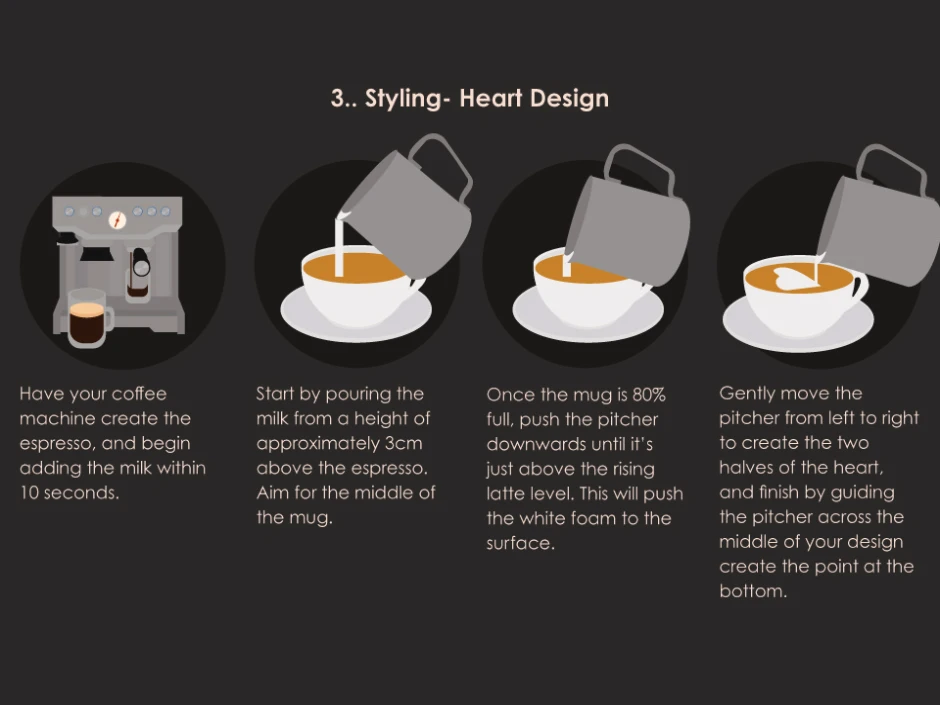 3.. Styling- Heart Design

Have your coffee machine create the espresso, and begin adding the milk within 10 seconds.

Start by pouring the milk from a height of approximately 3cm above the espresso. Aim for the middle of the mug.

Once the mug is 80% full, push the pitcher downwards until it's just above the rising latte level. This will push the white foam to the surface.

Gently move the pitcher from left to right to create the two halves of the heart, and finish by guiding the pitcher across the middle of your design create the point at the bottom.